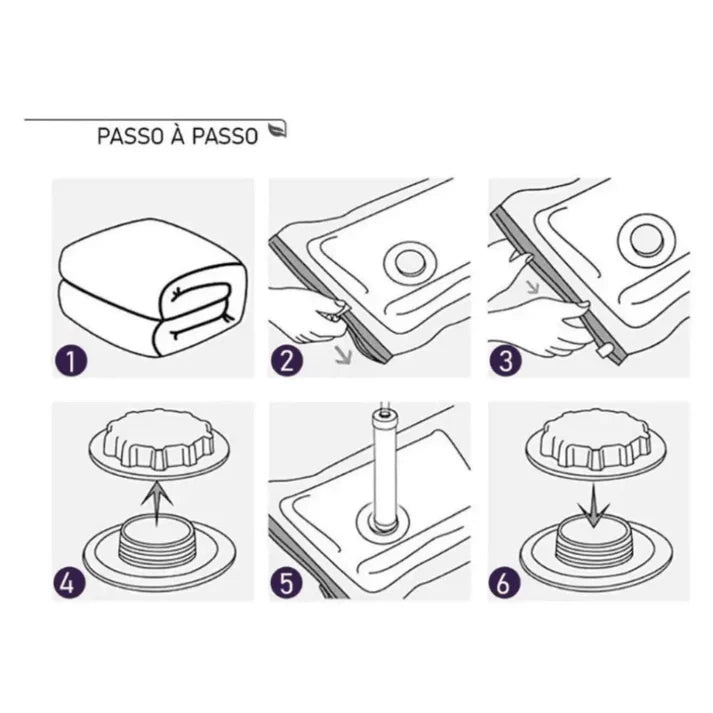 PASSO À PASSO

1

2

3

4

5

6